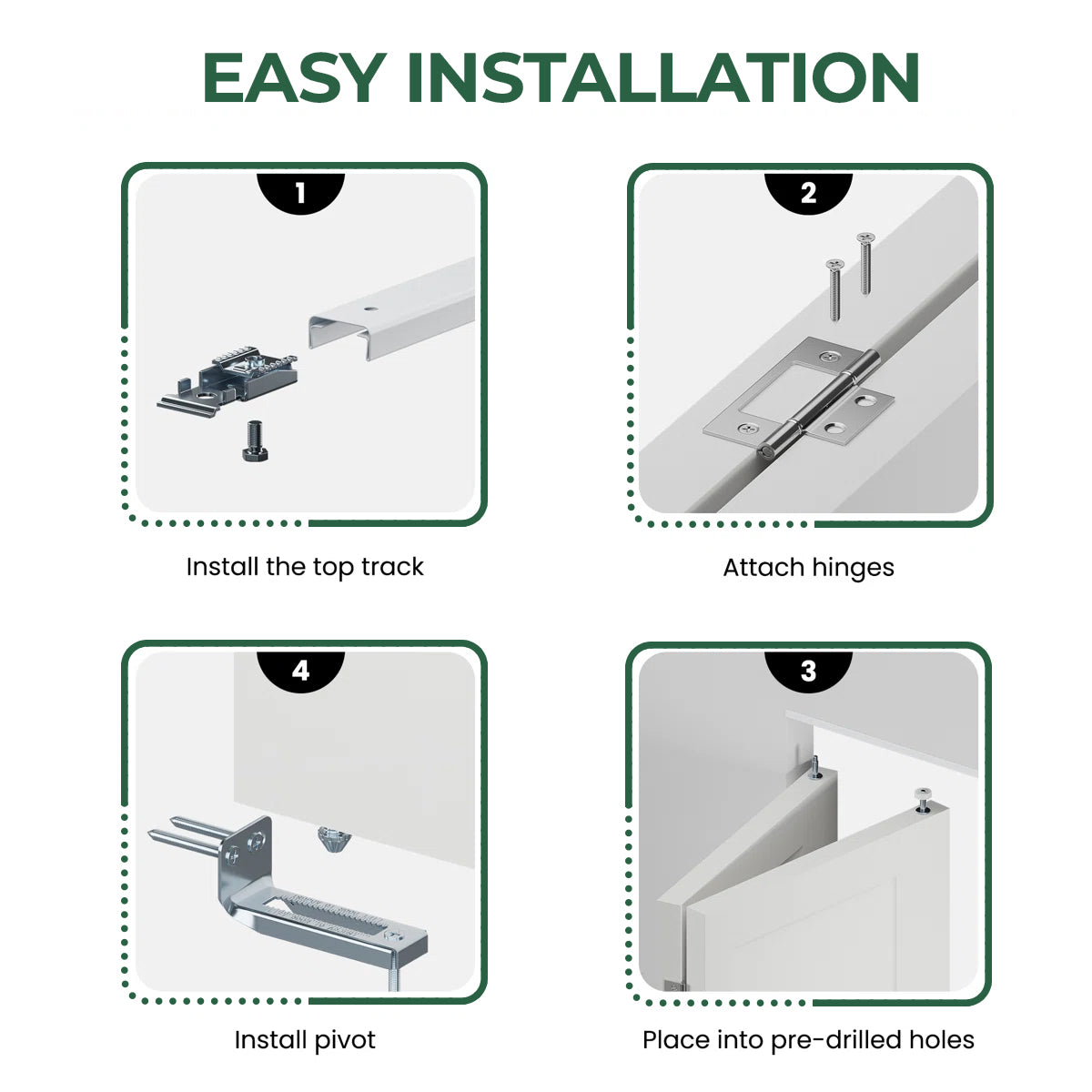 EASY INSTALLATION

1

Install the top track

2

Attach hinges

4

Install pivot

3

Place into pre-drilled holes