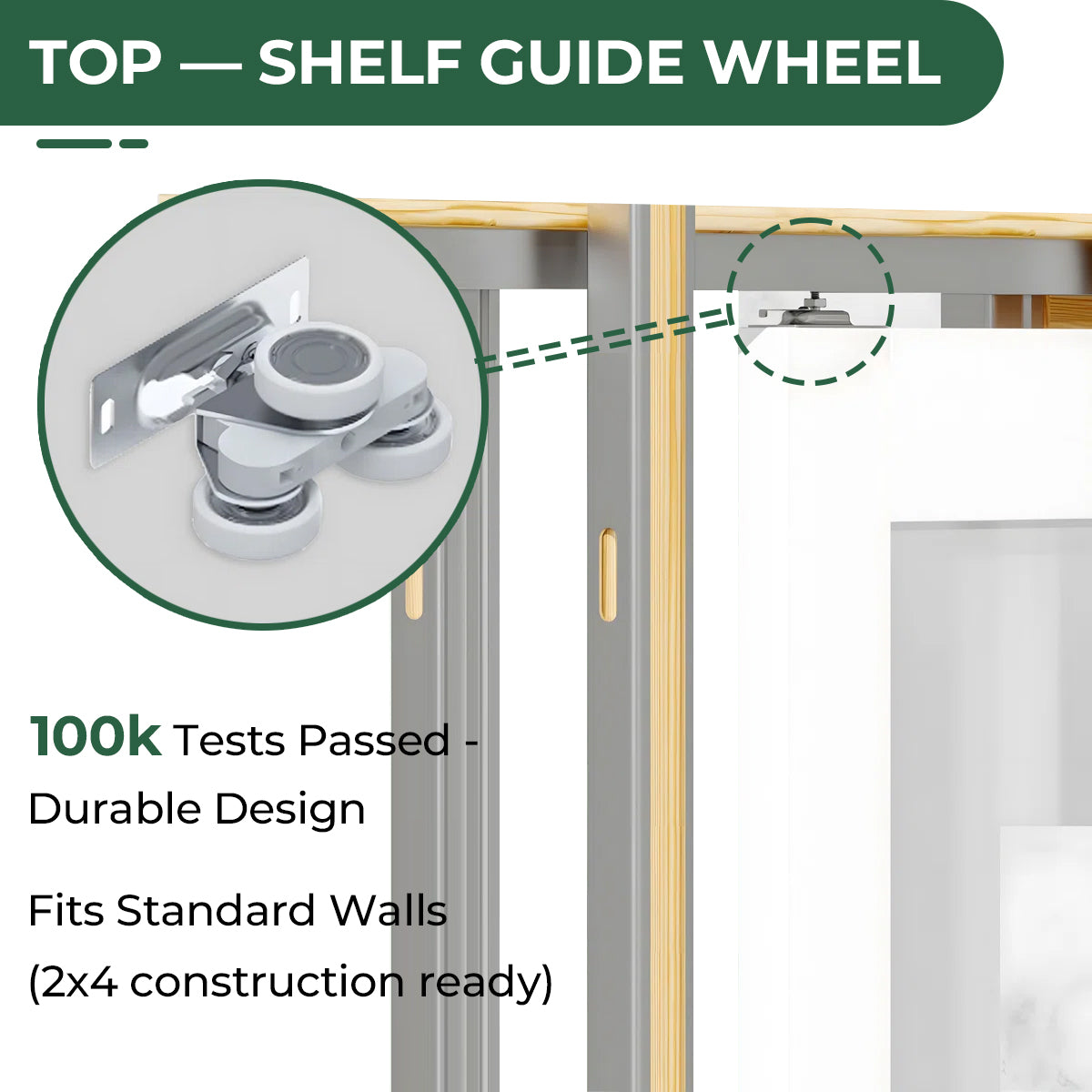 TOP — SHELF GUIDE WHEEL

100k Tests Passed - Durable Design

Fits Standard Walls (2x4 construction ready)