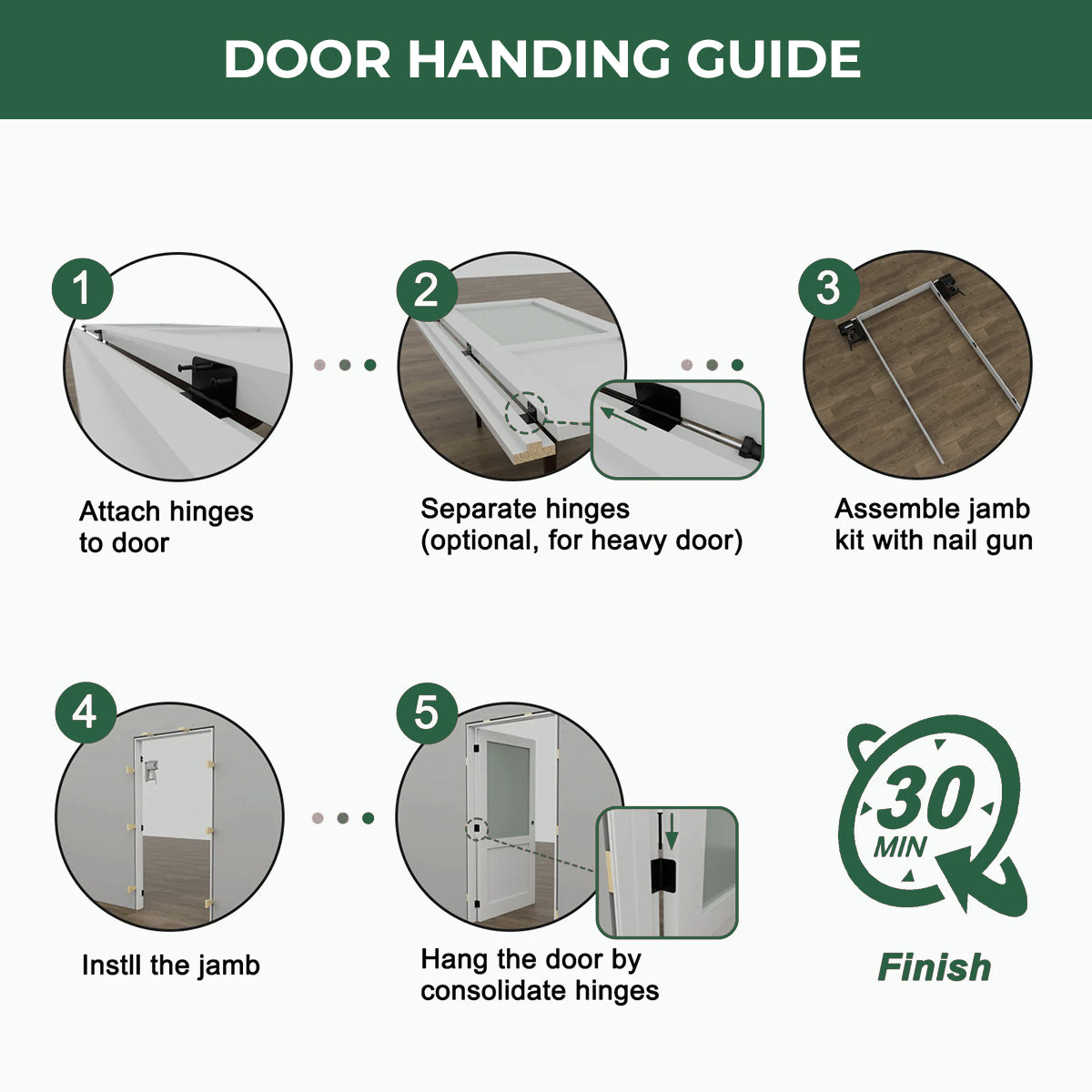 DOOR HANDING GUIDE

1
Attach hinges to door

2
Separate hinges (optional, for heavy door)

3
Assemble jamb kit with nail gun

4
Instll the jamb

5
Hang the door by consolidate hinges

30 MIN
Finish